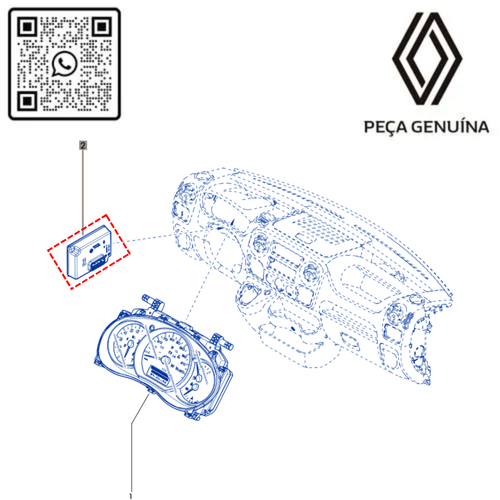 PEÇA GENUÍNA

2

1